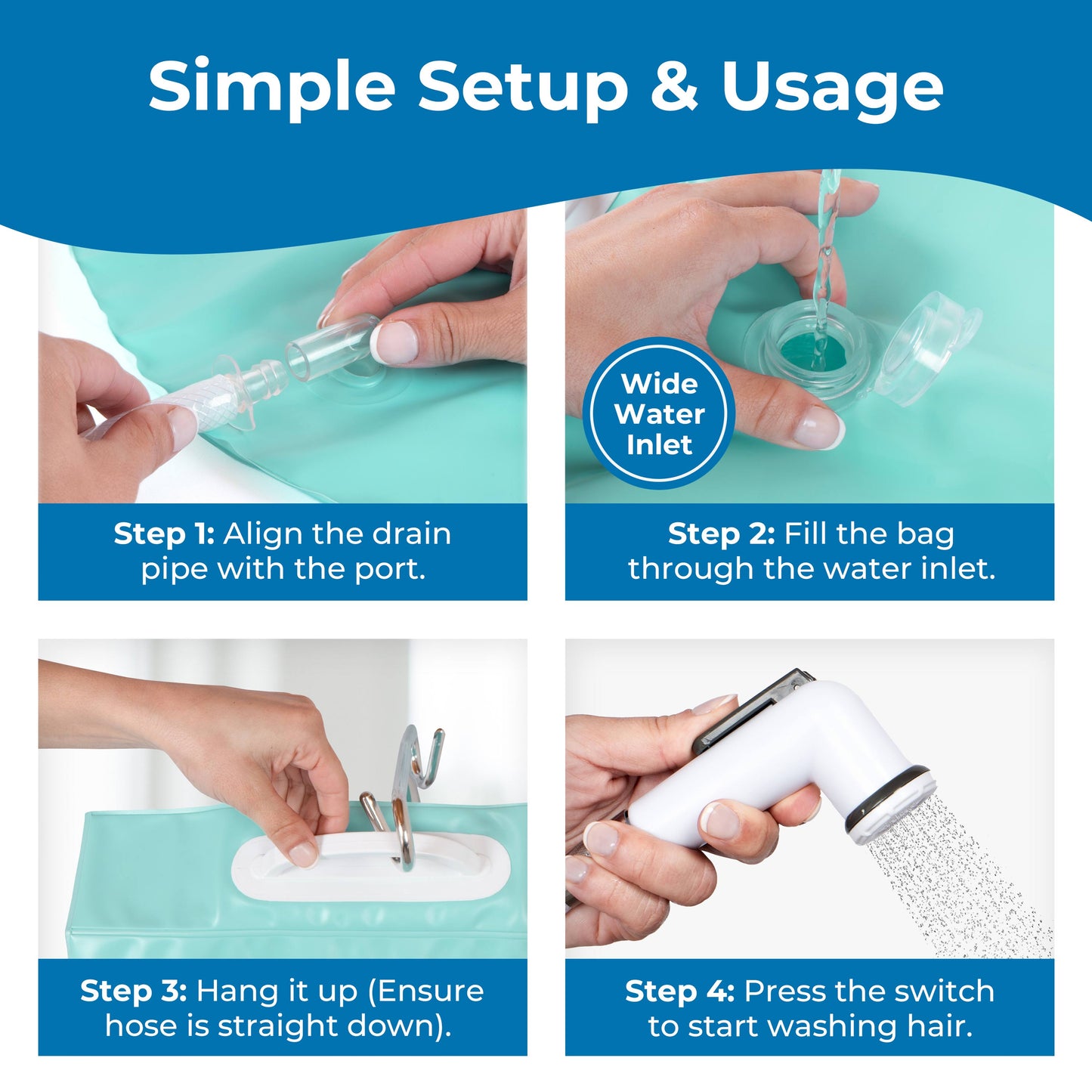 Simple Setup & Usage

Step 1: Align the drain pipe with the port.

Wide Water Inlet

Step 2: Fill the bag through the water inlet.

Step 3: Hang it up (Ensure hose is straight down).

Step 4: Press the switch to start washing hair.